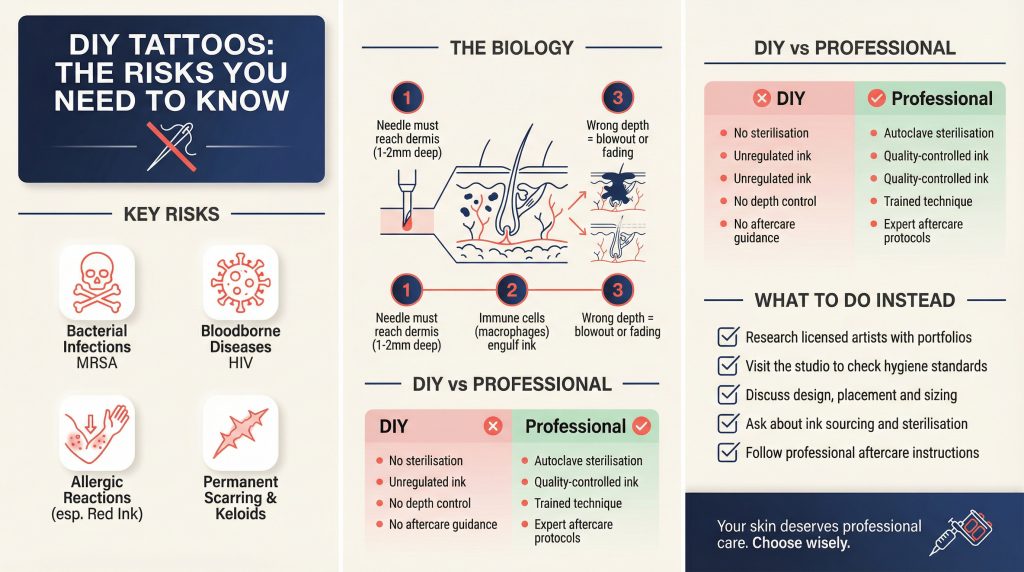 DIY TATTOOS: THE RISKS YOU NEED TO KNOW

KEY RISKS

Bacterial Infections
MRSA

Bloodborne Diseases
HIV

Allergic Reactions
(esp. Red Ink)

Permanent Scarring & Keloids

THE BIOLOGY

1
Needle must reach dermis (1-2mm deep)

3
Wrong depth = blowout or fading

1
Needle must reach dermis (1-2mm deep)

2
Immune cells (macrophages) engulf ink

3
Wrong depth = blowout or fading

DIY vs PROFESSIONAL

| DIY | Professional |
|---|---|
| No sterilisation | Autoclave sterilisation |
| Unregulated ink | Quality-controlled ink |
| No depth control | Trained technique |
| No aftercare guidance | Expert aftercare protocols |

DIY vs PROFESSIONAL

| DIY | Professional |
|---|---|
| No sterilisation | Autoclave sterilisation |
| Unregulated ink | Quality-controlled ink |
| Unregulated ink | Quality-controlled ink |
| No depth control | Trained technique |
| No aftercare guidance | Expert aftercare protocols |

WHAT TO DO INSTEAD

Research licensed artists with portfolios
Visit the studio to check hygiene standards
Discuss design, placement and sizing
Ask about ink sourcing and sterilisation
Follow professional aftercare instructions

Your skin deserves professional care. Choose wisely.